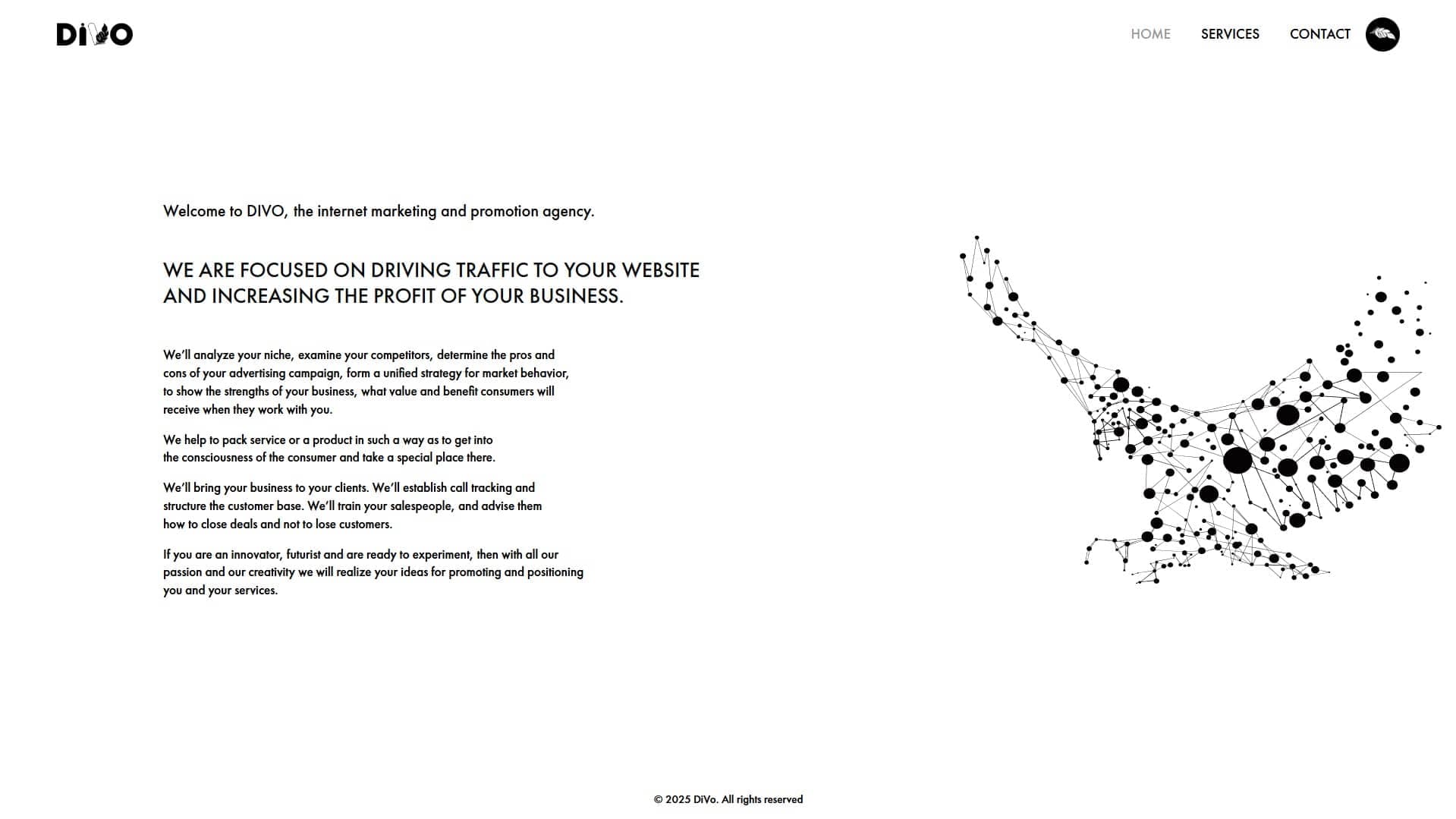 DiVO

HOME SERVICES CONTACT

Welcome to DIVO, the internet marketing and promotion agency.

WE ARE FOCUSED ON DRIVING TRAFFIC TO YOUR WEBSITE AND INCREASING THE PROFIT OF YOUR BUSINESS.

We'll analyze your niche, examine your competitors, determine the pros and cons of your advertising campaign, form a unified strategy for market behavior, to show the strengths of your business, what value and benefit consumers will receive when they work with you.

We help to pack service or a product in such a way as to get into the consciousness of the consumer and take a special place there.

We'll bring your business to your clients. We'll establish call tracking and structure the customer base. We'll train your salespeople, and advise them how to close deals and not to lose customers.

If you are an innovator, futurist and are ready to experiment, then with all our passion and our creativity we will realize your ideas for promoting and positioning you and your services.

© 2025 DiVo. All rights reserved